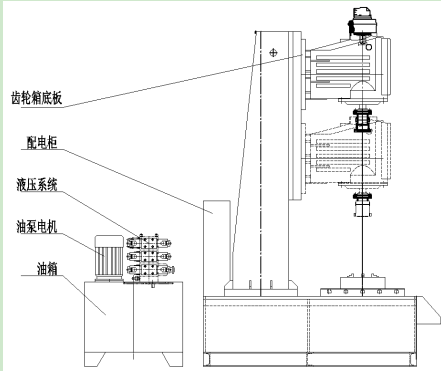 齿轮箱底板

配电柜

液压系统

油泵电机

油箱